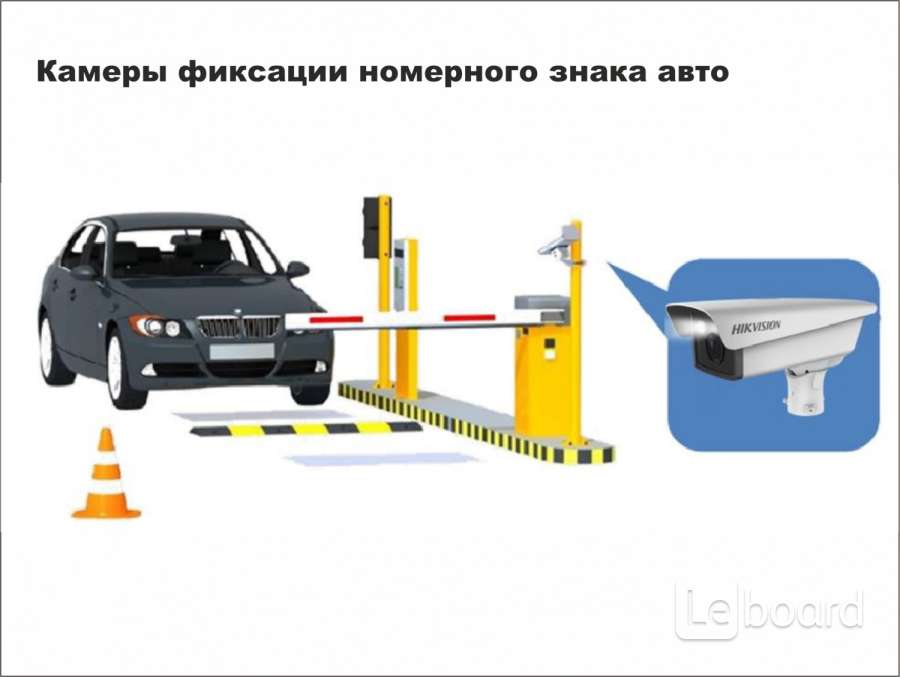 Камеры фиксации номерного знака авто

HIKVISION

Leboard