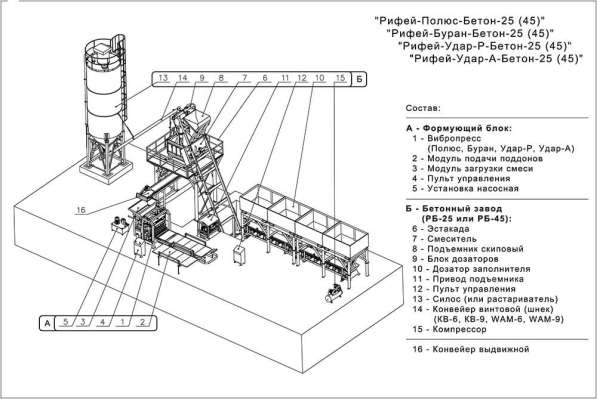 "Рифей-Полюс-Бетон-25 (45)"
"Рифей-Буран-Бетон-25 (45)"
"Рифей-Удар-Р-Бетон-25 (45)"
"Рифей-Удар-А-Бетон-25 (45)"

13 14 9 8 7 6 11 12 10 15 Б

16

А 5 3 4 1 2

Состав:

А - Формующий блок:
1 - Вибропресс (Полюс, Буран, Удар-Р, Удар-А)
2 - Модуль подачи поддонов
3 - Модуль загрузки смеси
4 - Пульт управления
5 - Установка насосная

Б - Бетонный завод (РБ-25 или РБ-45):
6 - Эстакада
7 - Смеситель
8 - Подъемник скиповый
9 - Блок дозаторов
10 - Дозатор заполнителя
11 - Привод подъемника
12 - Пульт управления
13 - Силос (или растариватель)
14 - Конвейер винтовой (шнек) (КВ-6, КВ-9, WAM-6, WAM-9)
15 - Компрессор

16 - Конвейер выдвижной